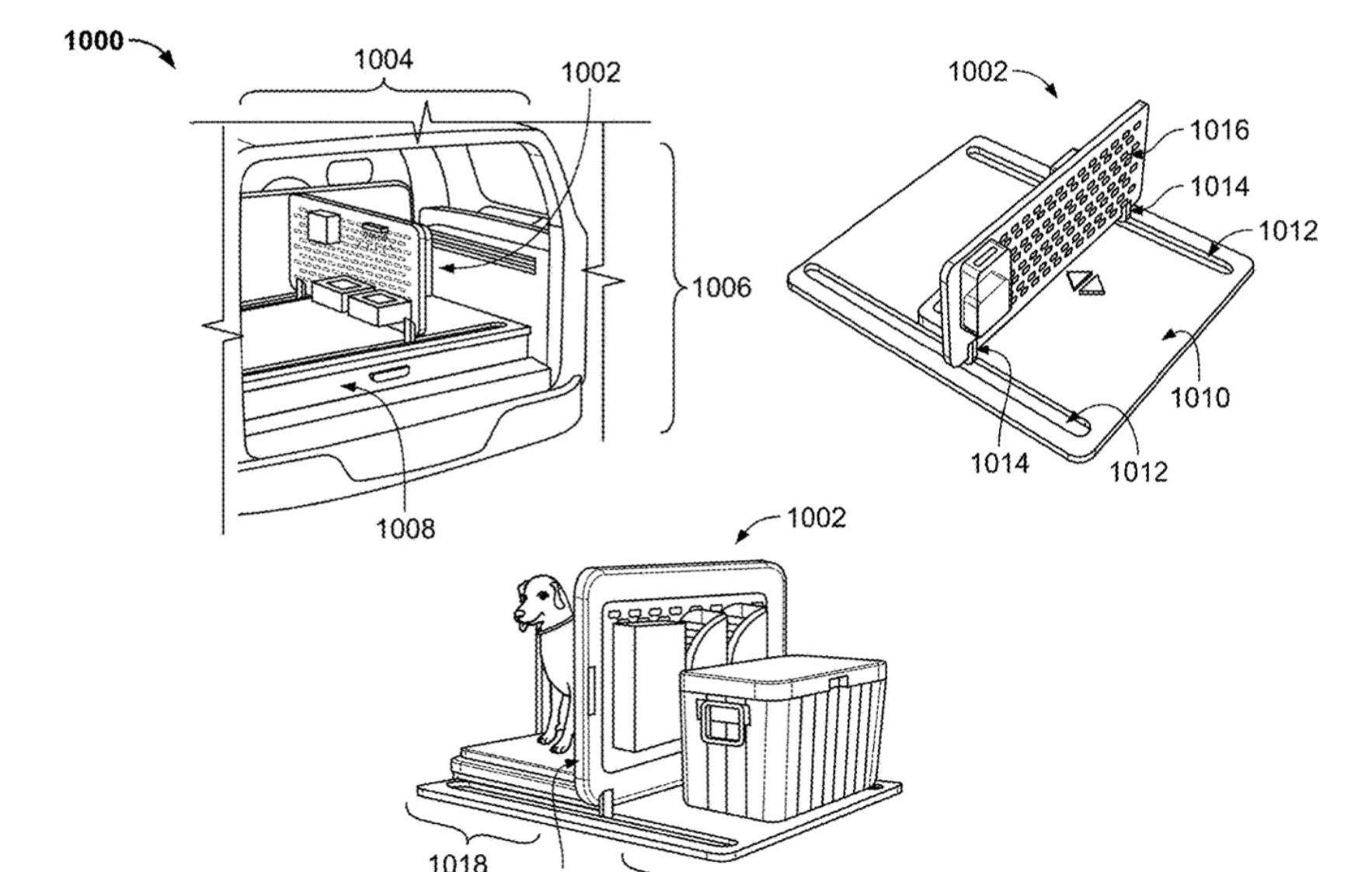 1000

1004

1002

1006

1008

1002

1016

1014

1012

1010

1014

1012

1002

1018